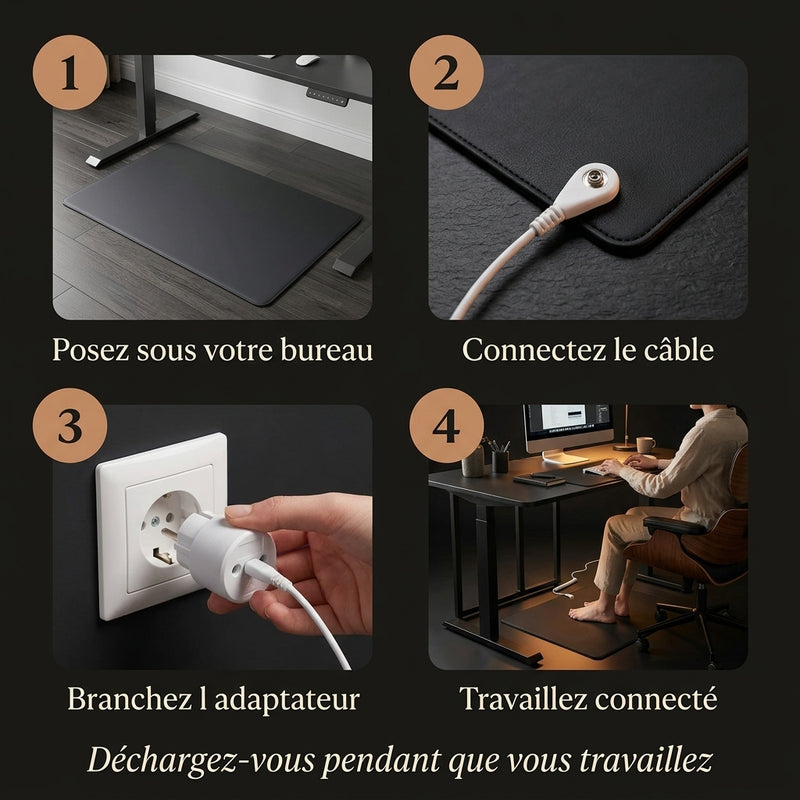 1

Posez sous votre bureau

2

Connectez le câble

3

Branchez l adaptateur

4

Travaillez connecté

Déchargez-vous pendant que vous travaillez