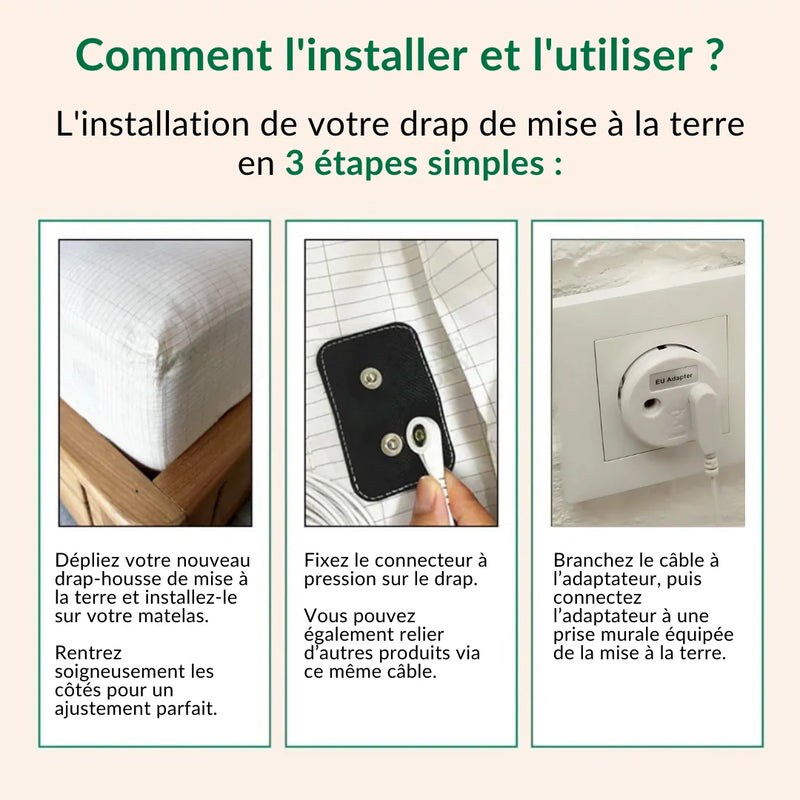 Comment l'installer et l'utiliser ?

L'installation de votre drap de mise à la terre en 3 étapes simples :

Dépliez votre nouveau drap-housse de mise à la terre et installez-le sur votre matelas.

Rentrez soigneusement les côtés pour un ajustement parfait.

Fixez le connecteur à pression sur le drap.

Vous pouvez également relier d'autres produits via ce même câble.

EU Adapter

Branchez le câble à l'adaptateur, puis connectez l'adaptateur à une prise murale équipée de la mise à la terre.