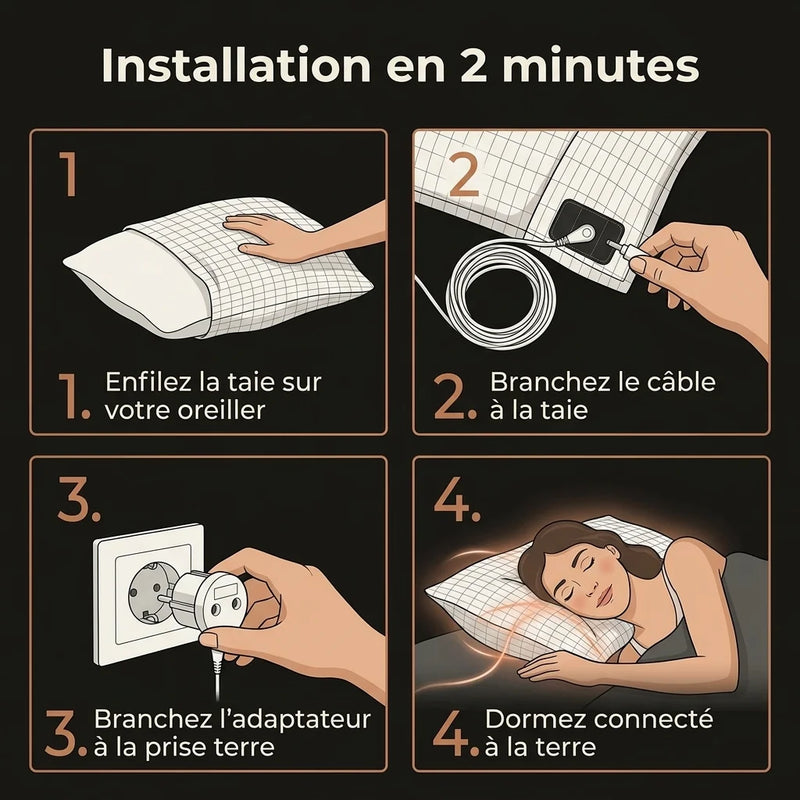 Installation en 2 minutes

1

1. Enfilez la taie sur votre oreiller

2

2. Branchez le câble à la taie

3.

3. Branchez l'adaptateur à la prise terre

4.

4. Dormez connecté à la terre